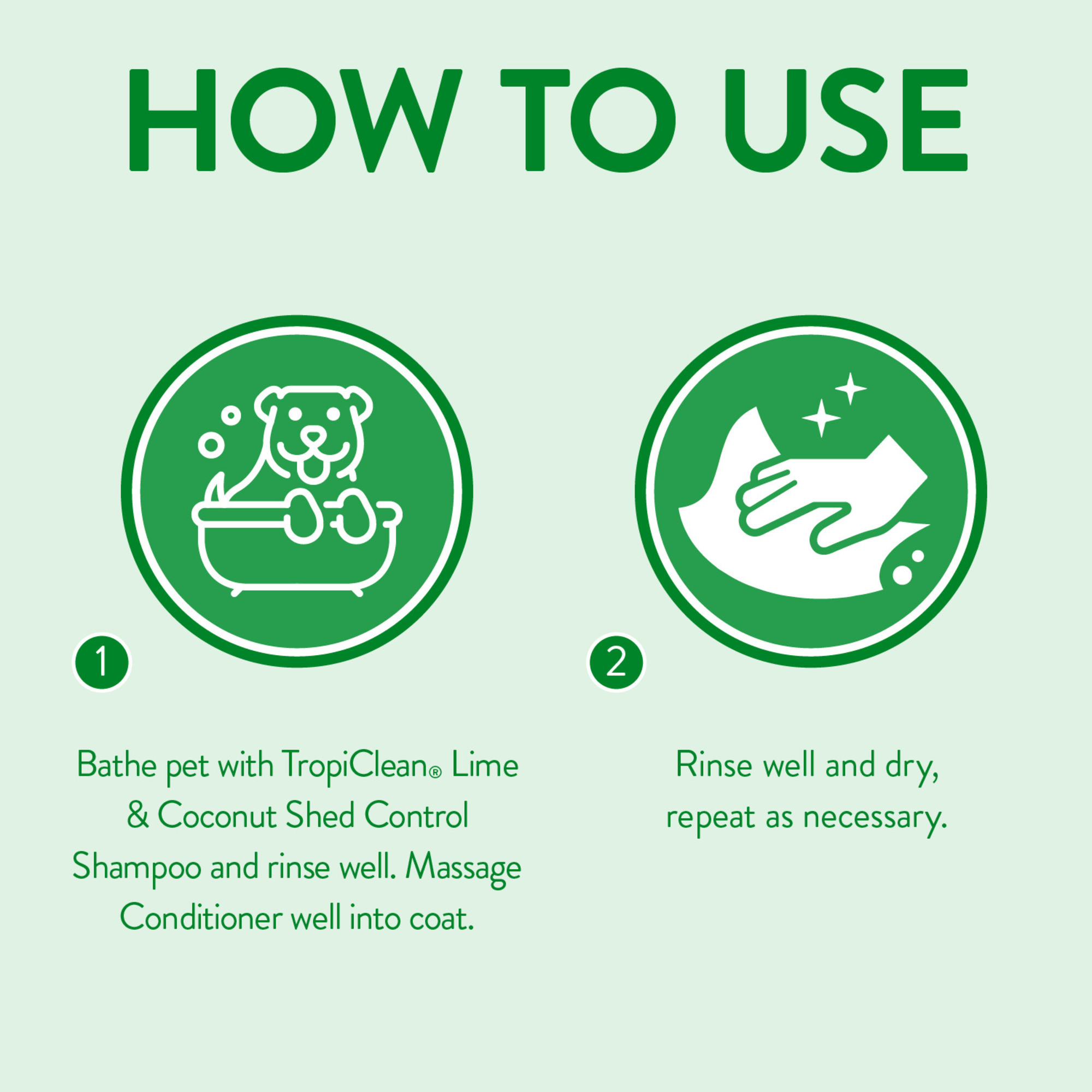 HOW TO USE

1

Bathe pet with TropiClean® Lime & Coconut Shed Control Shampoo and rinse well. Massage Conditioner well into coat.

2

Rinse well and dry, repeat as necessary.